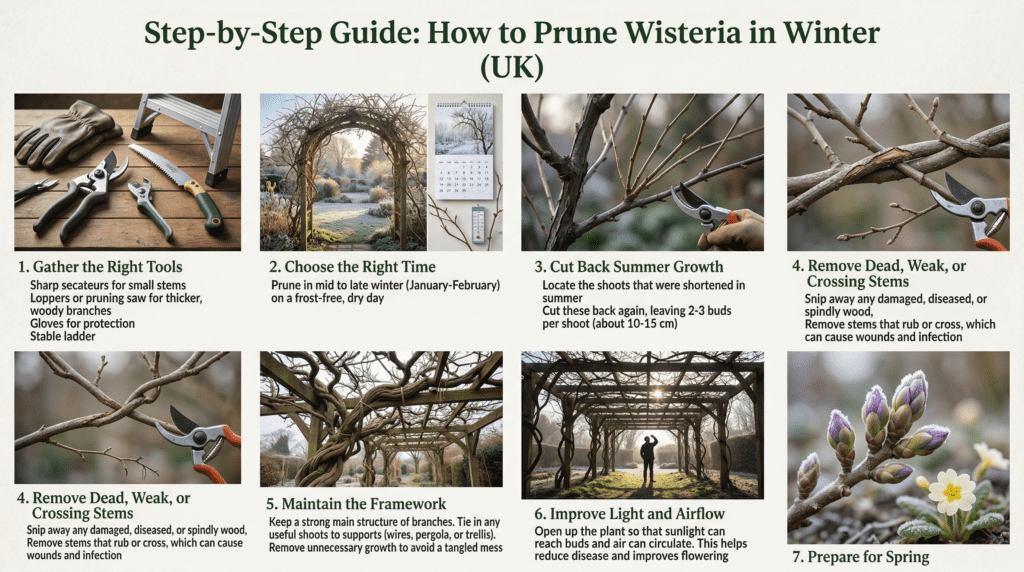 Step-by-Step Guide: How to Prune Wisteria in Winter (UK)

1. Gather the Right Tools
Sharp secateurs for small stems
Loppers or pruning saw for thicker, woody branches
Gloves for protection
Stable ladder

2. Choose the Right Time
Prune in mid to late winter (January-February) on a frost-free, dry day

3. Cut Back Summer Growth
Locate the shoots that were shortened in summer
Cut these back again, leaving 2-3 buds per shoot (about 10-15 cm)

4. Remove Dead, Weak, or Crossing Stems
Snip away any damaged, diseased, or spindly wood,
Remove stems that rub or cross, which can cause wounds and infection

4. Remove Dead, Weak, or Crossing Stems
Snip away any damaged, diseased, or spindly wood,
Remove stems that rub or cross, which can cause wounds and infection

5. Maintain the Framework
Keep a strong main structure of branches. Tie in any useful shoots to supports (wires, pergola, or trellis).
Remove unnecessary growth to avoid a tangled mess

6. Improve Light and Airflow
Open up the plant so that sunlight can reach buds and air can circulate. This helps reduce disease and improves flowering

7. Prepare for Spring