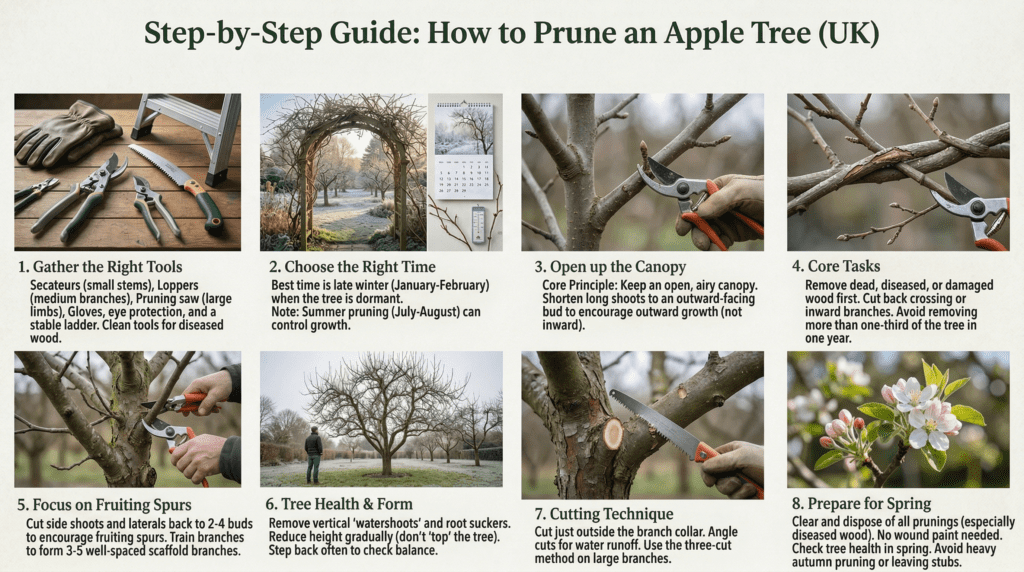 Step-by-Step Guide: How to Prune an Apple Tree (UK)

1. Gather the Right Tools
Secateurs (small stems), Loppers (medium branches), Pruning saw (large limbs), Gloves, eye protection, and a stable ladder. Clean tools for diseased wood.

2. Choose the Right Time
Best time is late winter (January-February) when the tree is dormant.
Note: Summer pruning (July-August) can control growth.

3. Open up the Canopy
Core Principle: Keep an open, airy canopy. Shorten long shoots to an outward-facing bud to encourage outward growth (not inward).

4. Core Tasks
Remove dead, diseased, or damaged wood first. Cut back crossing or inward branches. Avoid removing more than one-third of the tree in one year.

5. Focus on Fruiting Spurs
Cut side shoots and laterals back to 2-4 buds to encourage fruiting spurs. Train branches to form 3-5 well-spaced scaffold branches.

6. Tree Health & Form
Remove vertical 'watershoots' and root suckers. Reduce height gradually (don't 'top' the tree). Step back often to check balance.

7. Cutting Technique
Cut just outside the branch collar. Angle cuts for water runoff. Use the three-cut method on large branches.

8. Prepare for Spring
Clear and dispose of all prunings (especially diseased wood). No wound paint needed. Check tree health in spring. Avoid heavy autumn pruning or leaving stubs.