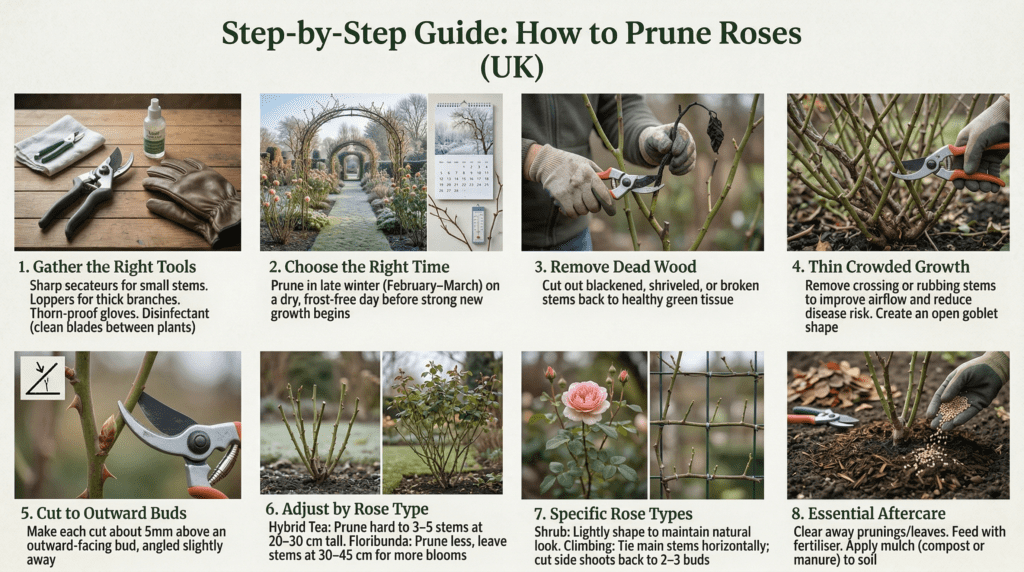 Step-by-Step Guide: How to Prune Roses (UK)

1. Gather the Right Tools
Sharp secateurs for small stems. Loppers for thick branches. Thorn-proof gloves. Disinfectant (clean blades between plants)

2. Choose the Right Time
Prune in late winter (February–March) on a dry, frost-free day before strong new growth begins

3. Remove Dead Wood
Cut out blackened, shriveled, or broken stems back to healthy green tissue

4. Thin Crowded Growth
Remove crossing or rubbing stems to improve airflow and reduce disease risk. Create an open goblet shape

5. Cut to Outward Buds
Make each cut about 5mm above an outward-facing bud, angled slightly away

6. Adjust by Rose Type
Hybrid Tea: Prune hard to 3–5 stems at 20–30 cm tall. Floribunda: Prune less, leave stems at 30–45 cm for more blooms

7. Specific Rose Types
Shrub: Lightly shape to maintain natural look. Climbing: Tie main stems horizontally; cut side shoots back to 2–3 buds

8. Essential Aftercare
Clear away prunings/leaves. Feed with fertiliser. Apply mulch (compost or manure) to soil